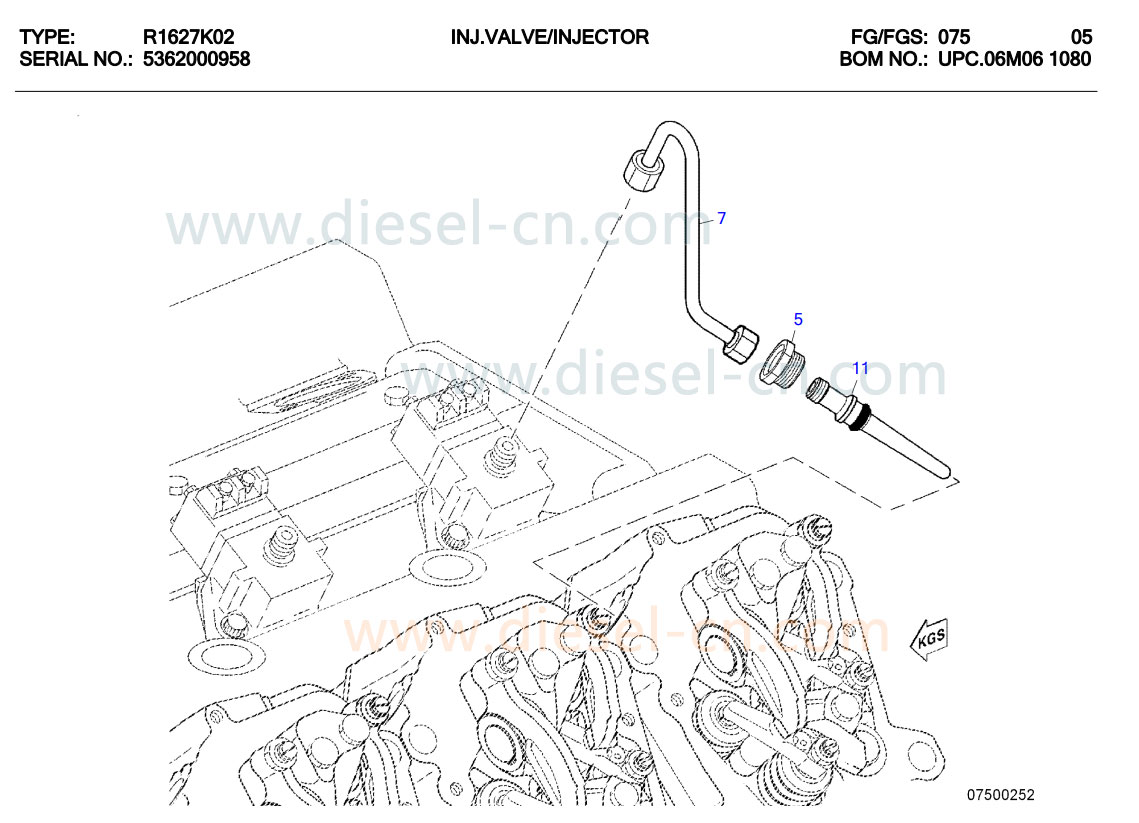 TYPE: R1627K02
SERIAL NO.: 5362000958

INJ.VALVE/INJECTOR

FG/FGS: 075 05
BOM NO.: UPC.06M06 1080

www.diesel-cn.com

7

5

www.diesel-cn.com

11

www.diesel-cn.com

KGS

07500252