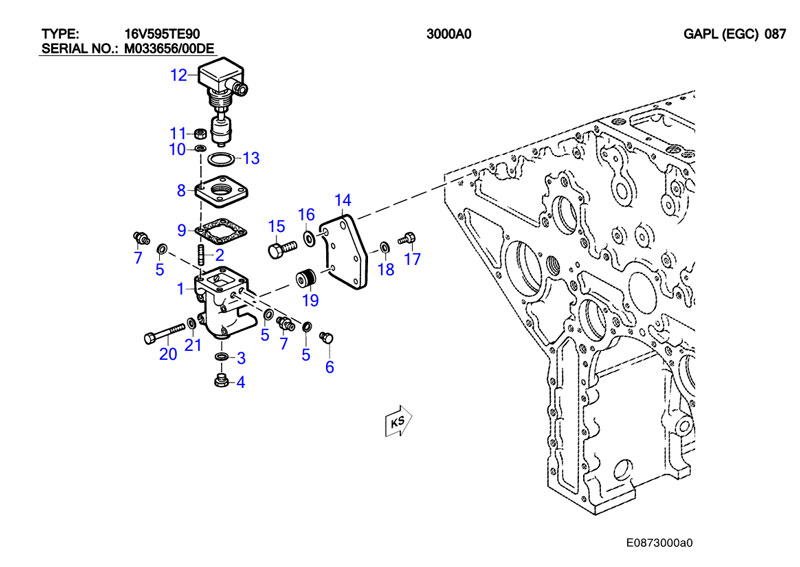 TYPE: 16V595TE90
SERIAL NO.: M033656/00DE

3000A0

GAPL (EGC) 087

12
11
10
13
8
9
7
5
2
1
15
16
14
18
17
19
20
21
5
7
5
6
3
4

KS

E0873000a0