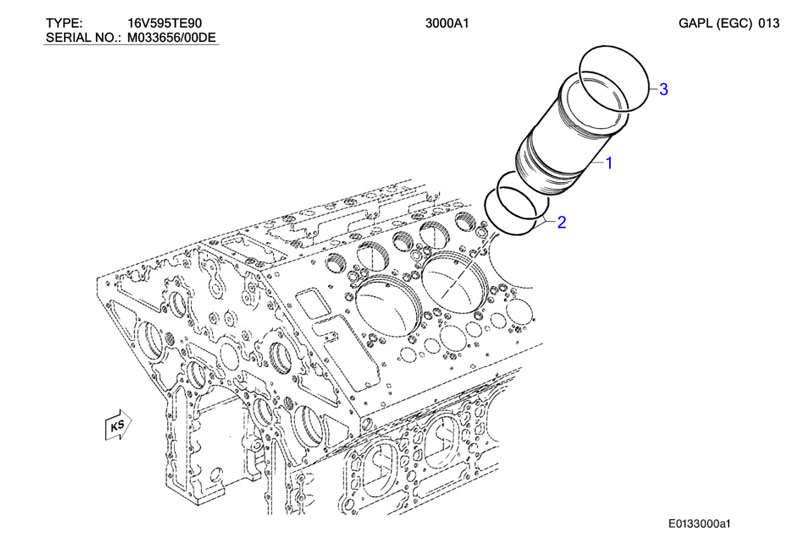 TYPE: 16V595TE90
SERIAL NO.: M033656/00DE

3000A1

GAPL (EGC) 013

3

1

2

KS

E0133000a1